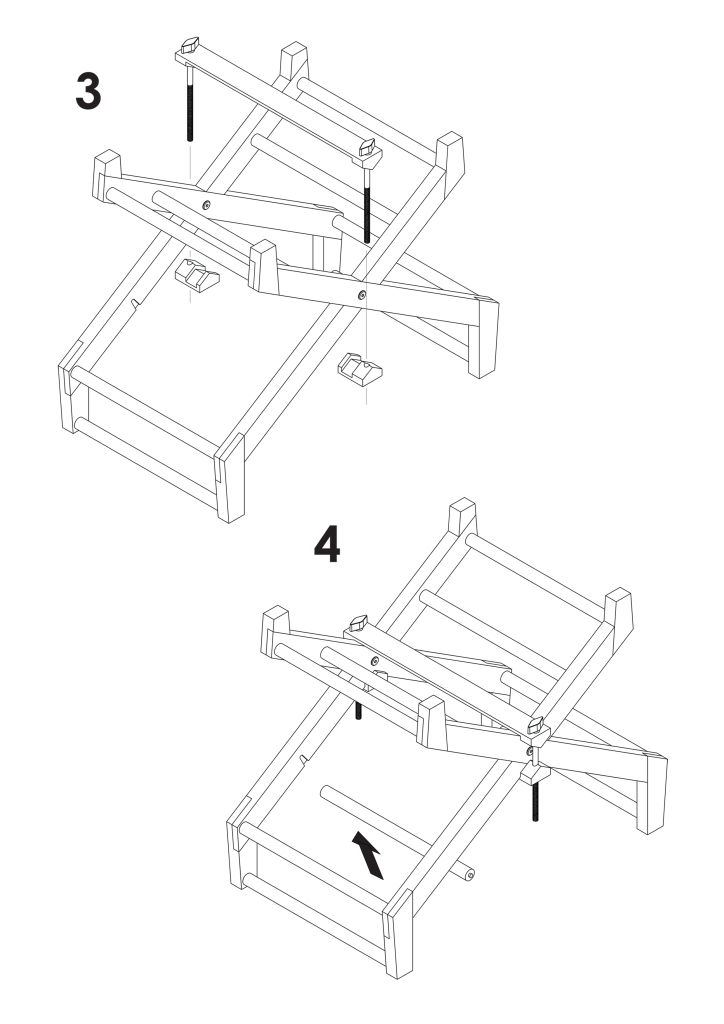 3

4