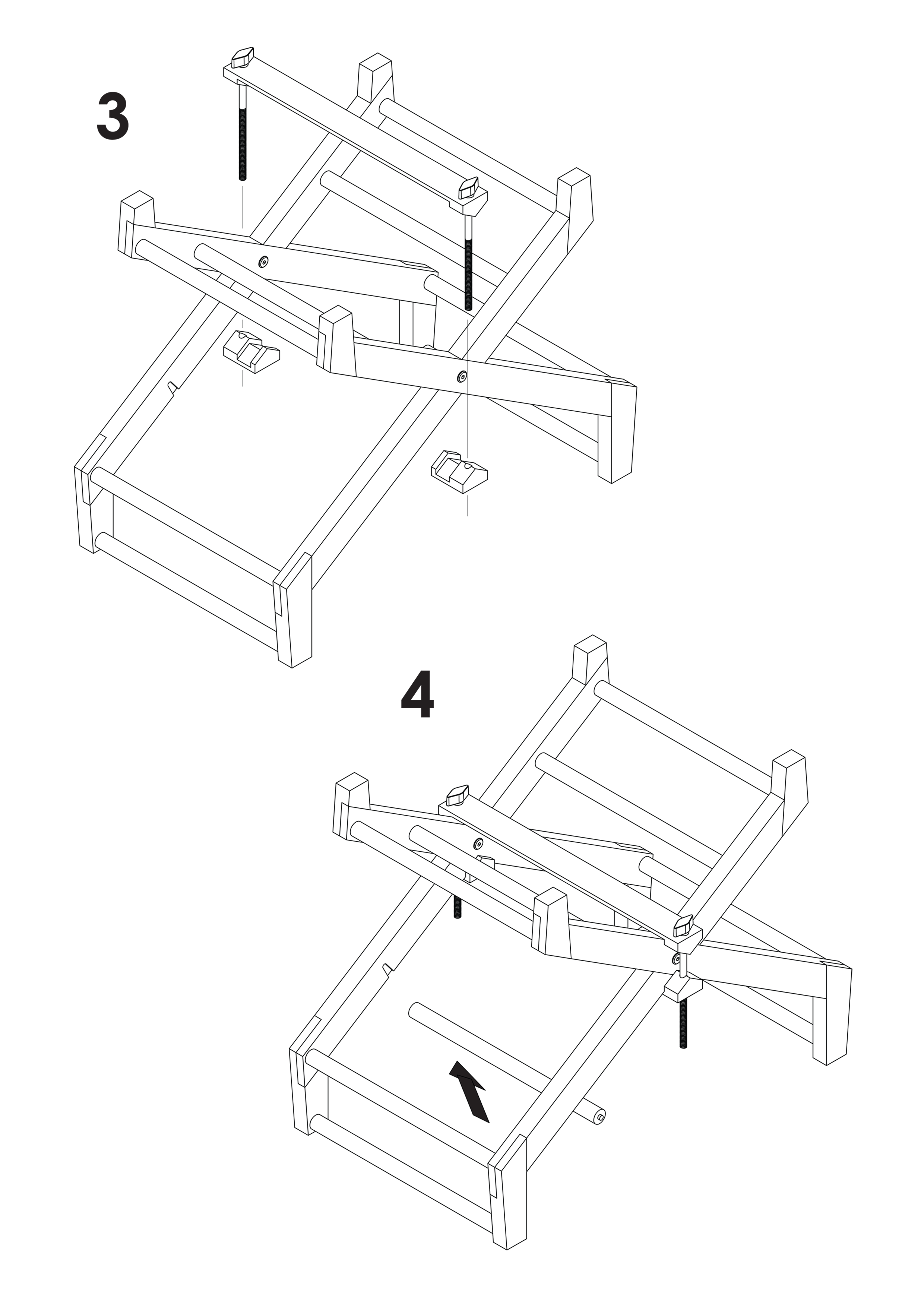 3

4