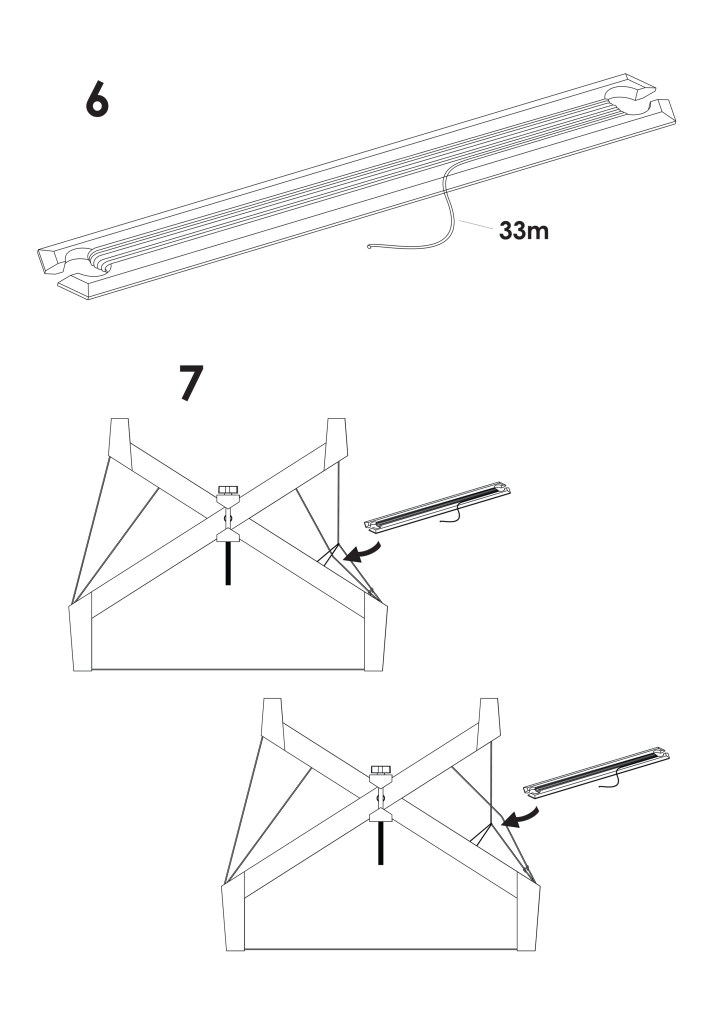 6

33m

7