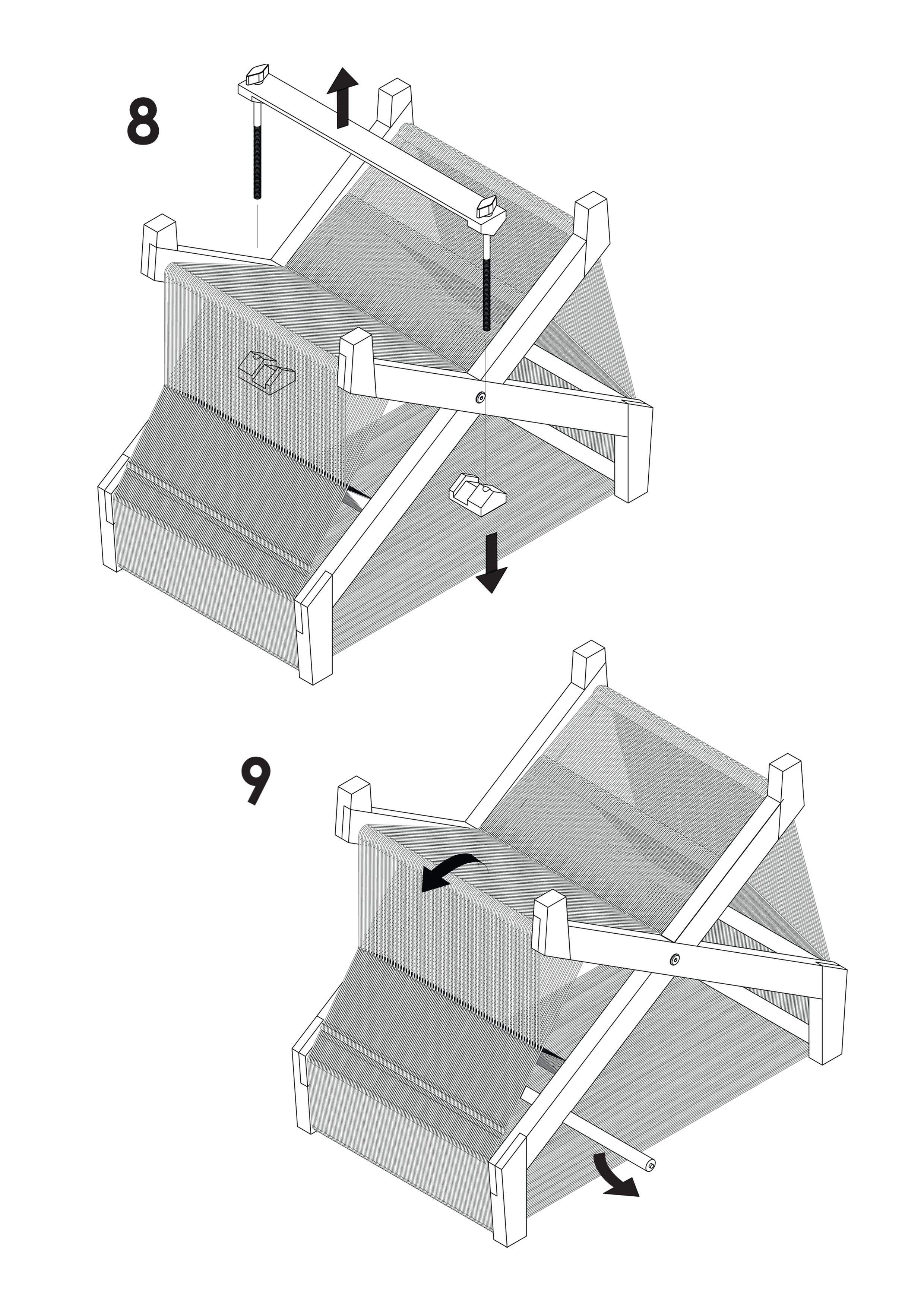 8

9