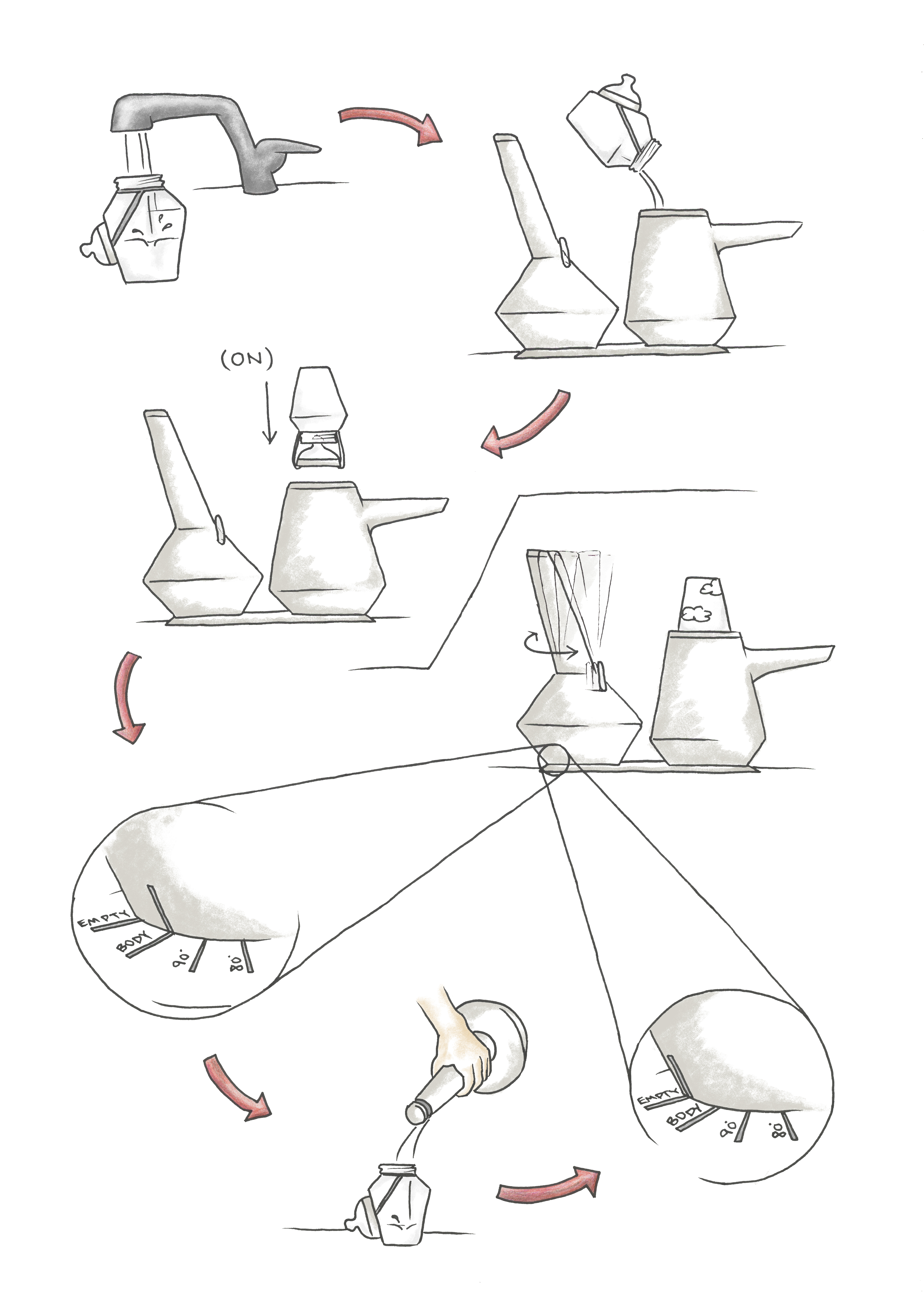 (ON)

EMPTY
BODY
90°
80°

EMPTY
BODY
90°
80°